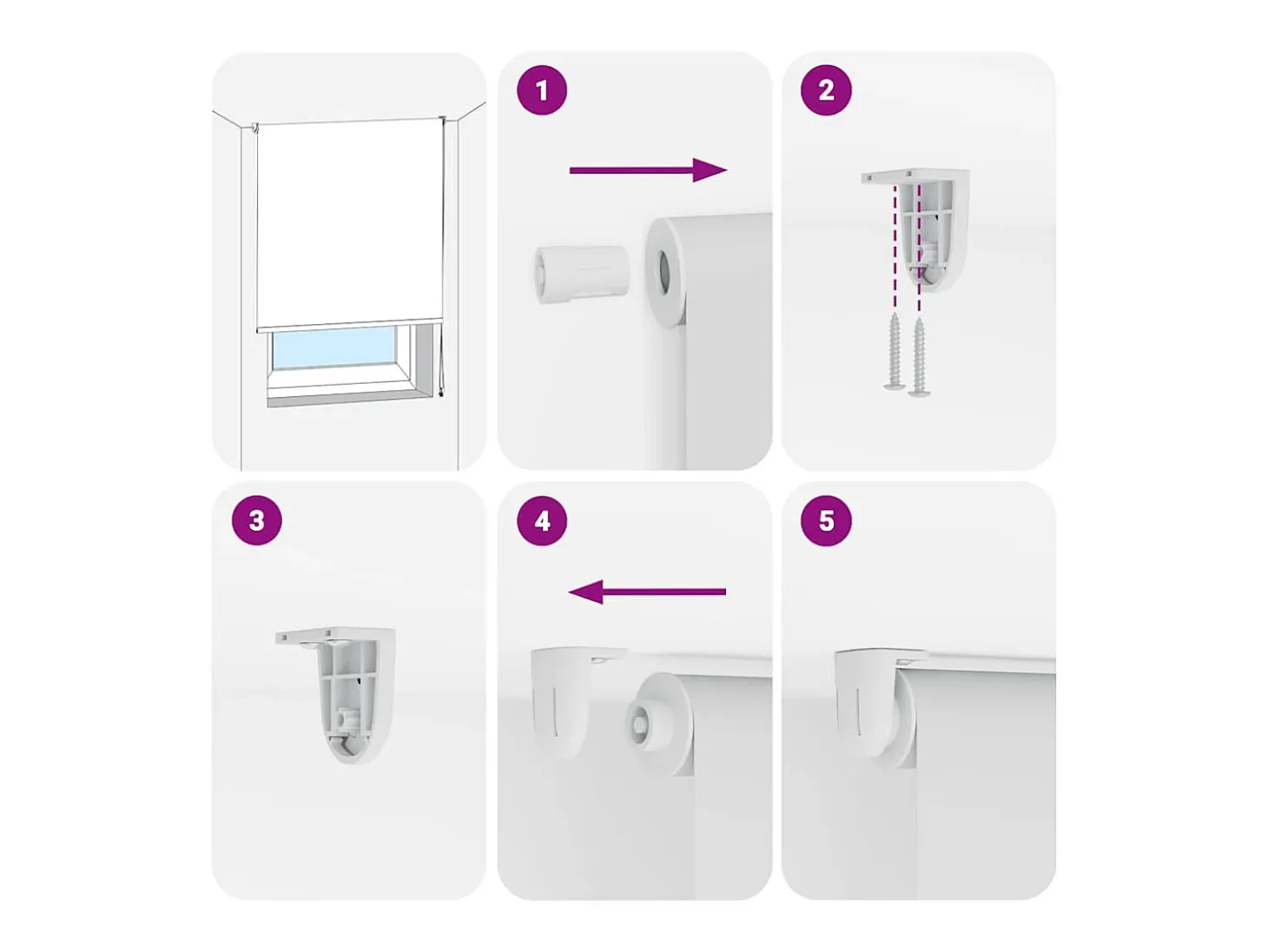 1

2

3

4

5