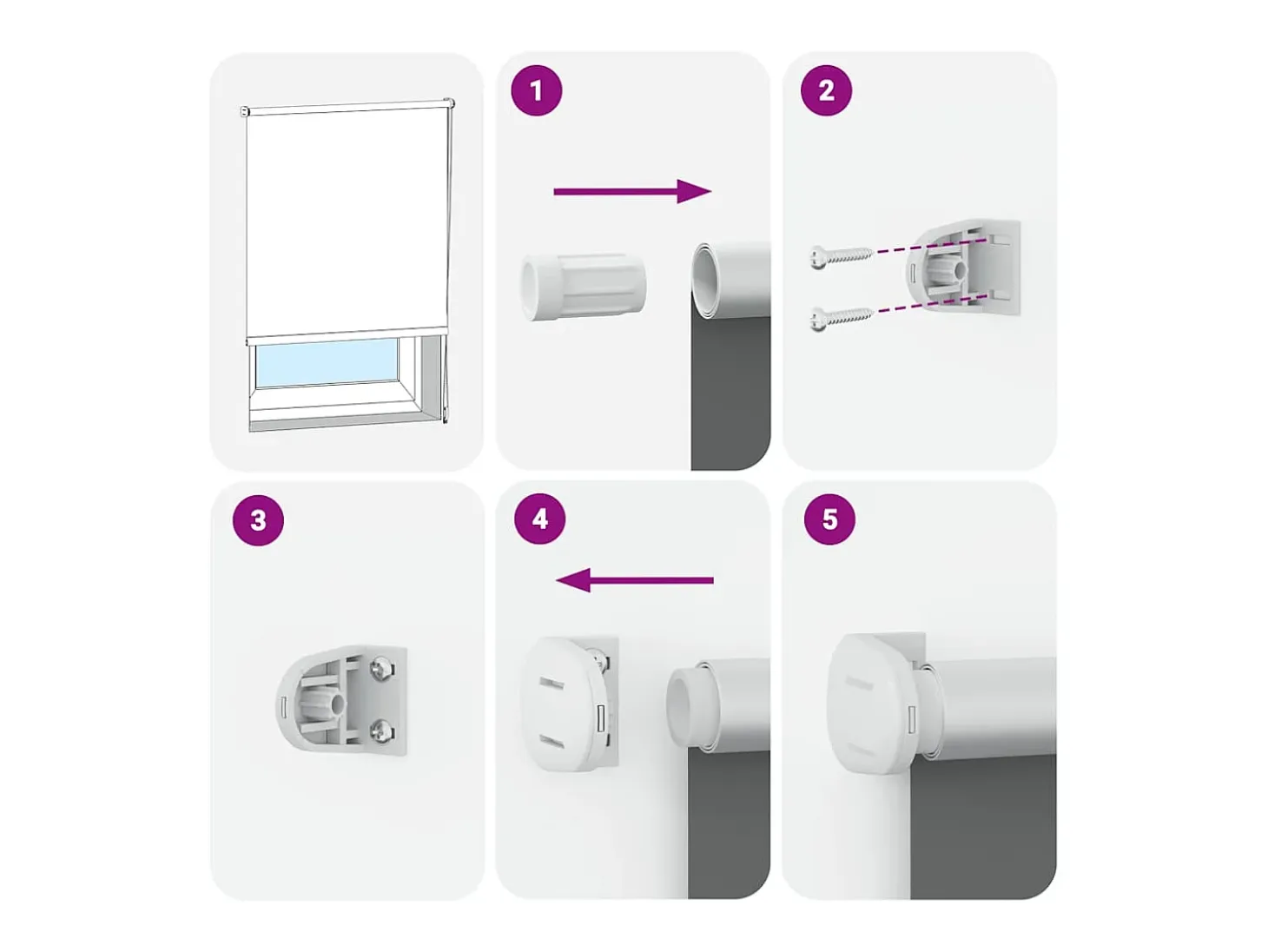 1

2

3

4

5