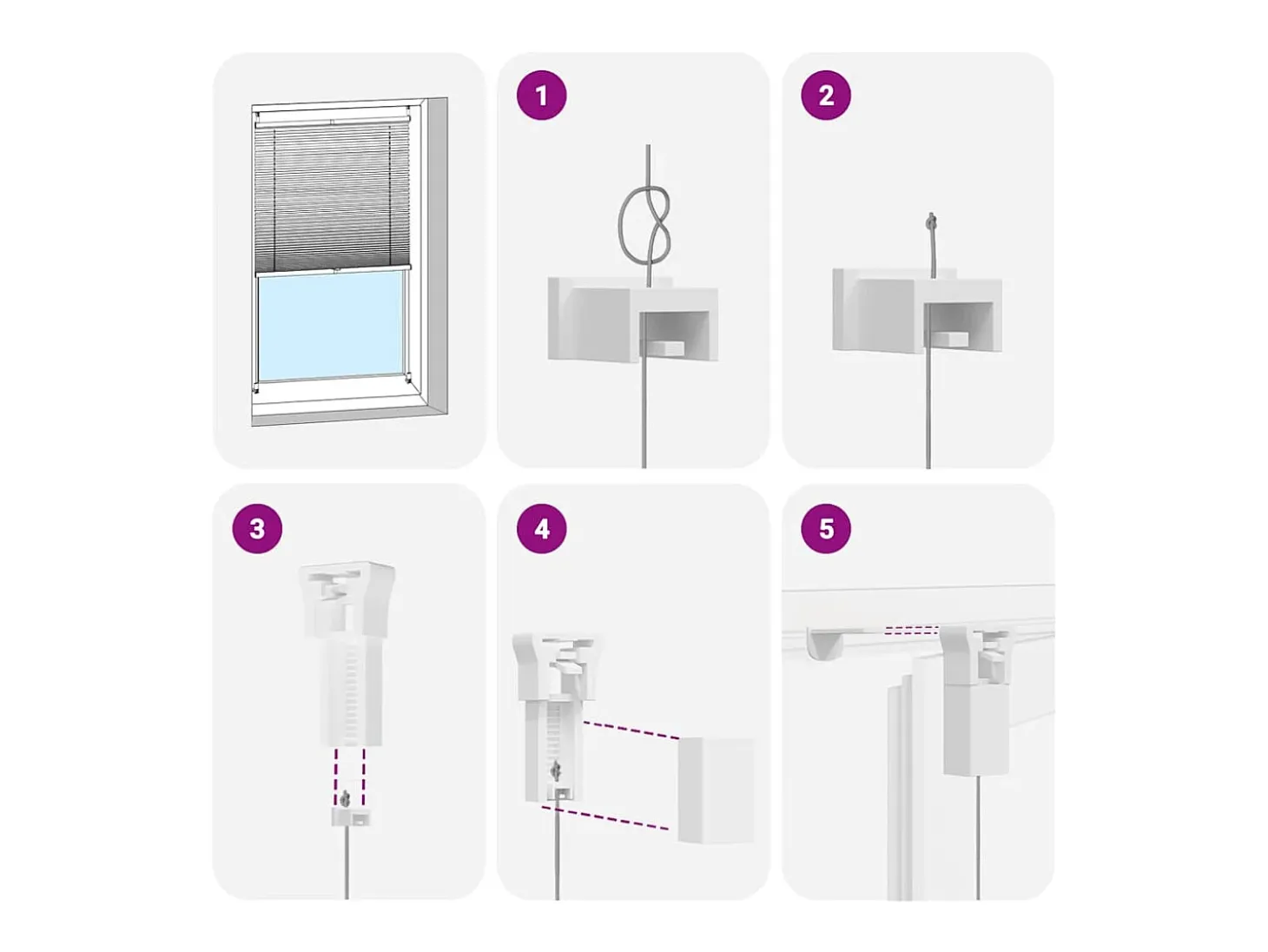 1

2

3

4

5