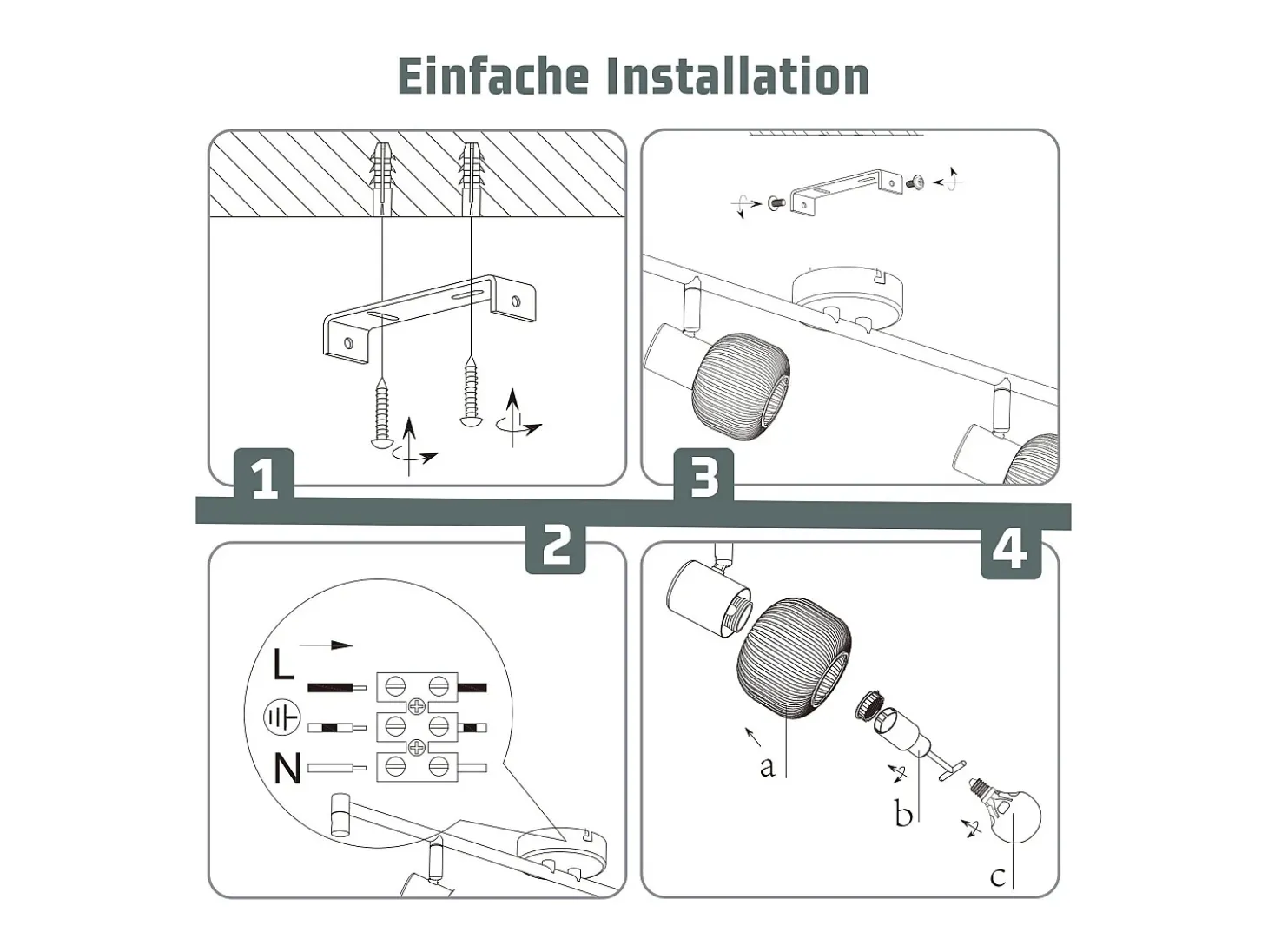 Einfache Installation

1

3

2

4

L

N

a

b

c