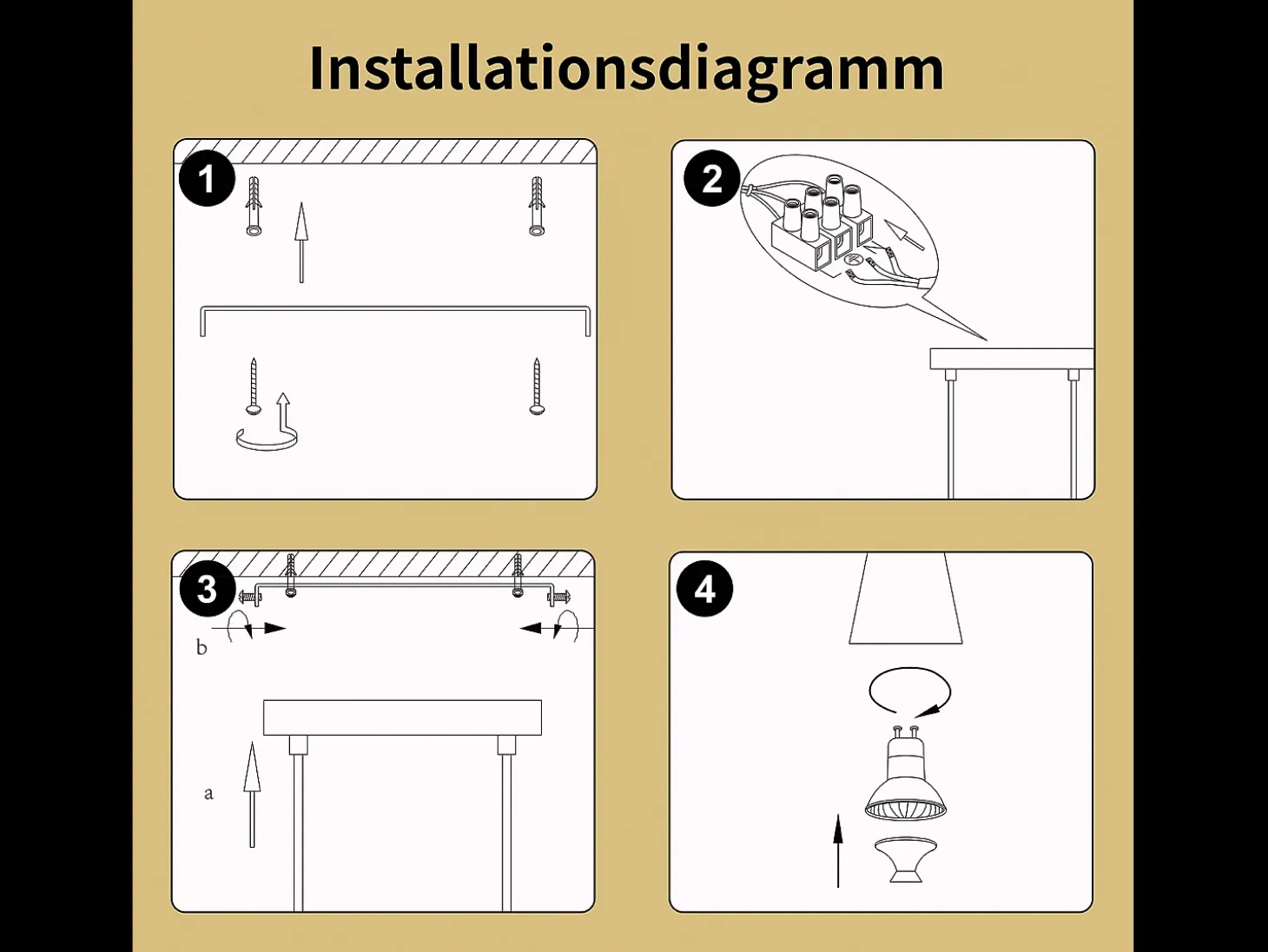 Installationsdiagramm

1

2

3

b

a

4